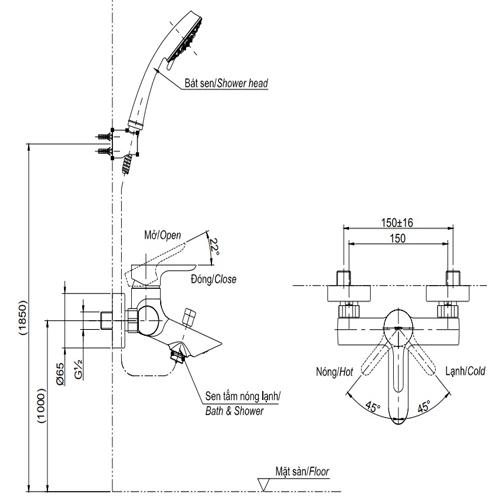 Bát sen/Shower head

Mở/Open

22°

Đóng/Close

(1850)

(1000)

Ø65

G½

Sen tắm nóng lạnh/ Bath & Shower

Mặt sàn/Floor

150±16

150

Nóng/Hot

Lạnh/Cold

45°

45°